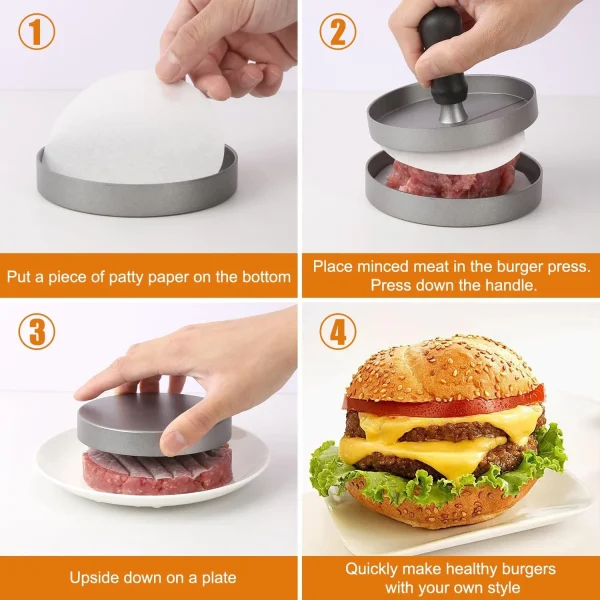 1

Put a piece of patty paper on the bottom

2

Place minced meat in the burger press. Press down the handle.

3

Upside down on a plate

4

Quickly make healthy burgers with your own style